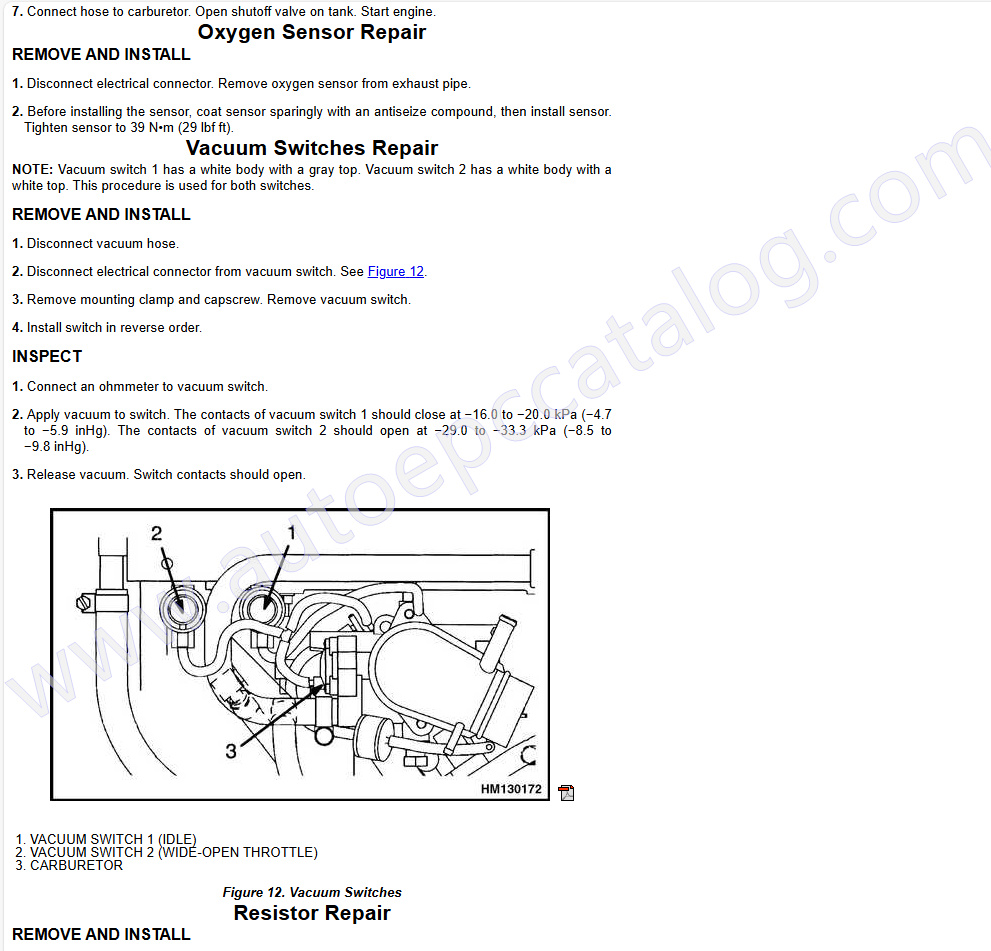 7. Connect hose to carburetor. Open shutoff valve on tank. Start engine.

Oxygen Sensor Repair

REMOVE AND INSTALL

1. Disconnect electrical connector. Remove oxygen sensor from exhaust pipe.

2. Before installing the sensor, coat sensor sparingly with an antiseize compound, then install sensor. Tighten sensor to 39 N•m (29 lbf ft).

Vacuum Switches Repair

NOTE: Vacuum switch 1 has a white body with a gray top. Vacuum switch 2 has a white body with a white top. This procedure is used for both switches.

REMOVE AND INSTALL

1. Disconnect vacuum hose.

2. Disconnect electrical connector from vacuum switch. See Figure 12.

3. Remove mounting clamp and capscrew. Remove vacuum switch.

4. Install switch in reverse order.

INSPECT

1. Connect an ohmmeter to vacuum switch.

2. Apply vacuum to switch. The contacts of vacuum switch 1 should close at −16.0 to −20.0 kPa (−4.7 to −5.9 inHg). The contacts of vacuum switch 2 should open at −29.0 to −33.3 kPa (−8.5 to −9.8 inHg).

3. Release vacuum. Switch contacts should open.

2
1
3
HM130172

1. VACUUM SWITCH 1 (IDLE)
2. VACUUM SWITCH 2 (WIDE-OPEN THROTTLE)
3. CARBURETOR

Figure 12. Vacuum Switches

Resistor Repair

REMOVE AND INSTALL

www.autoepccatalog.com