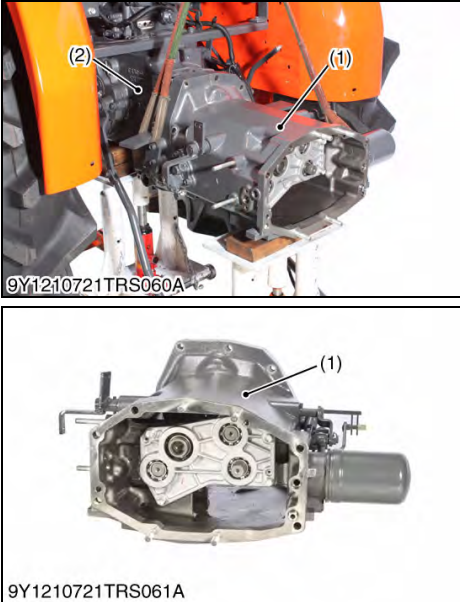 (2)
(1)
9Y1210721TRS060A

(1)
9Y1210721TRS061A