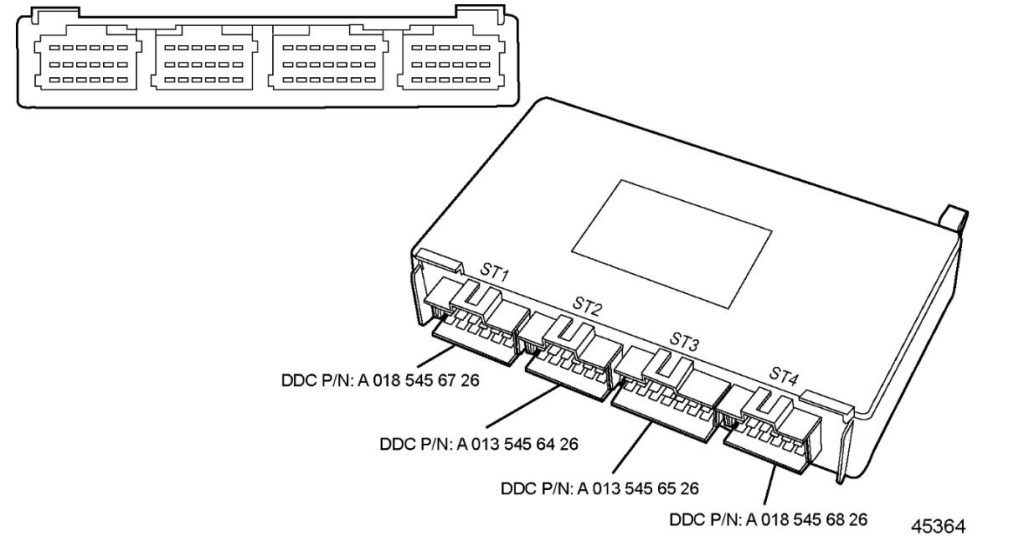 ST1
ST2
ST3
ST4

DDC P/N: A 018 545 67 26

DDC P/N: A 013 545 64 26

DDC P/N: A 013 545 65 26

DDC P/N: A 018 545 68 26

45364